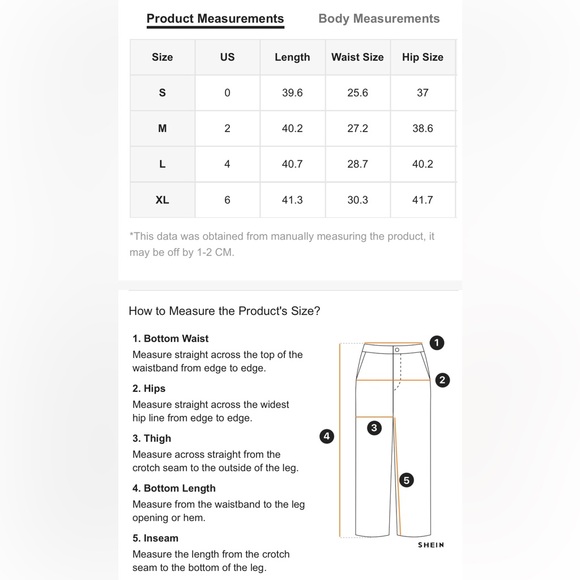 Product Measurements Body Measurements

| Size | US | Length | Waist Size | Hip Size |
|---|---|---|---|---|
| S | 0 | 39.6 | 25.6 | 37 |
| M | 2 | 40.2 | 27.2 | 38.6 |
| L | 4 | 40.7 | 28.7 | 40.2 |
| XL | 6 | 41.3 | 30.3 | 41.7 |

*This data was obtained from manually measuring the product, it may be off by 1-2 CM.

How to Measure the Product's Size?

1. Bottom Waist
Measure straight across the top of the waistband from edge to edge.

2. Hips
Measure straight across the widest hip line from edge to edge.

3. Thigh
Measure across straight from the crotch seam to the outside of the leg.

4. Bottom Length
Measure from the waistband to the leg opening or hem.

5. Inseam
Measure the length from the crotch seam to the bottom of the leg.

1
2
3
4
5
SHEIN